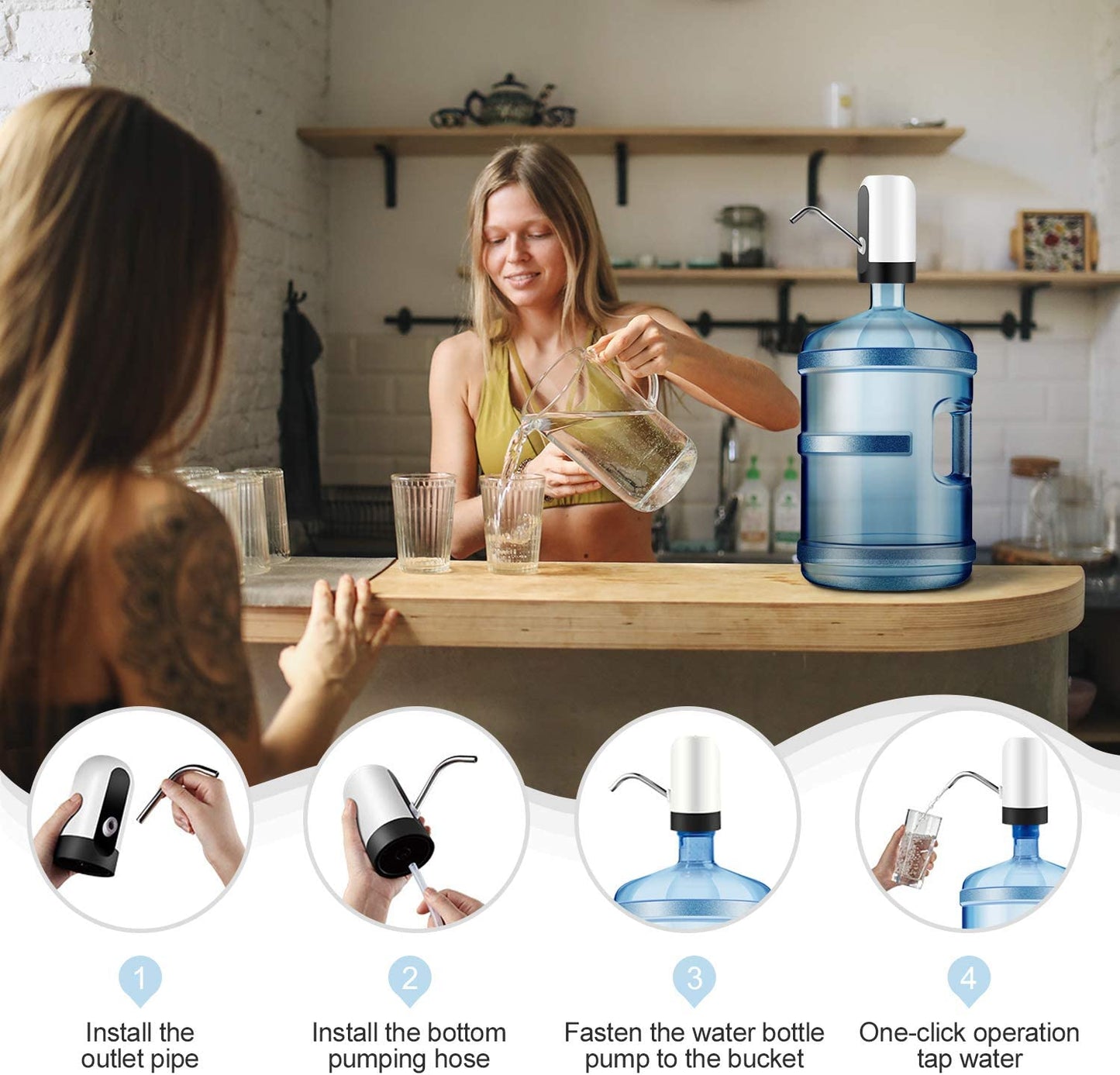 1
Install the outlet pipe

2
Install the bottom pumping hose

3
Fasten the water bottle pump to the bucket

4
One-click operation tap water