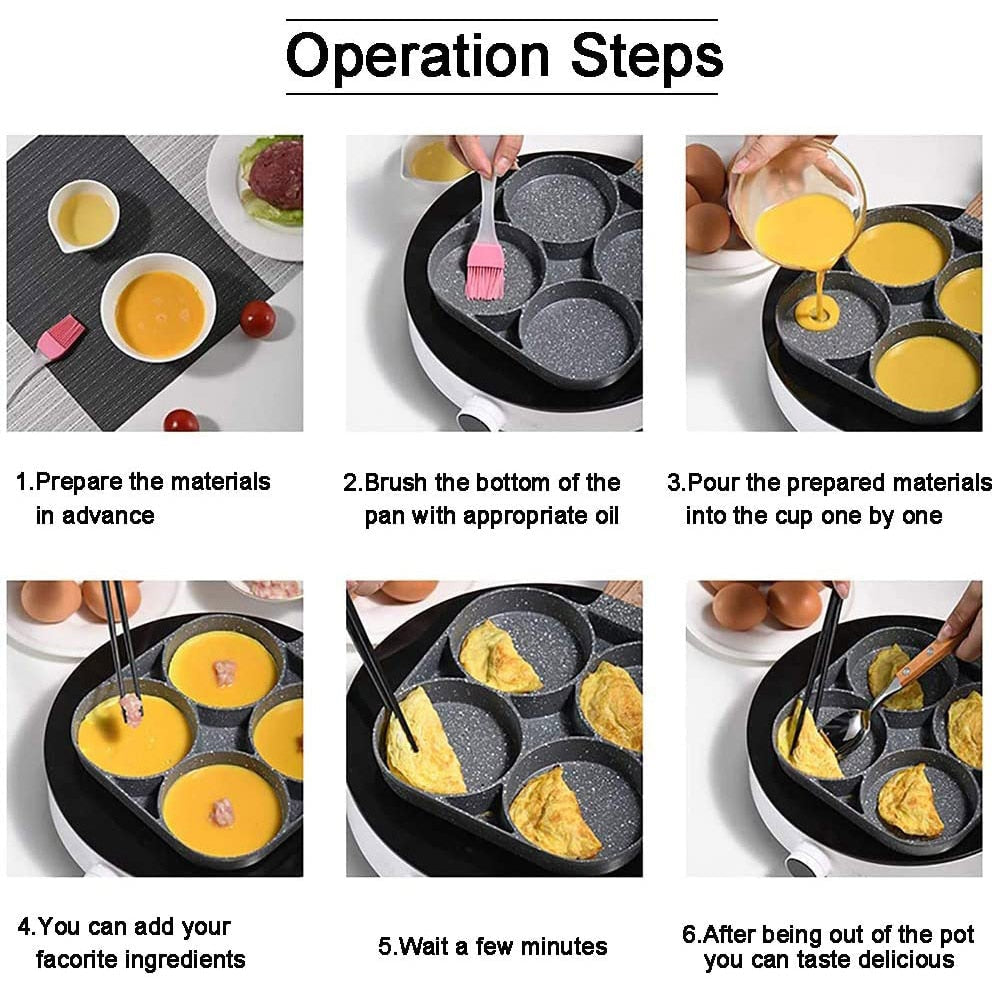 Operation Steps

1.Prepare the materials in advance

2.Brush the bottom of the pan with appropriate oil

3.Pour the prepared materials into the cup one by one

4.You can add your facorite ingredients

5.Wait a few minutes

6.After being out of the pot you can taste delicious