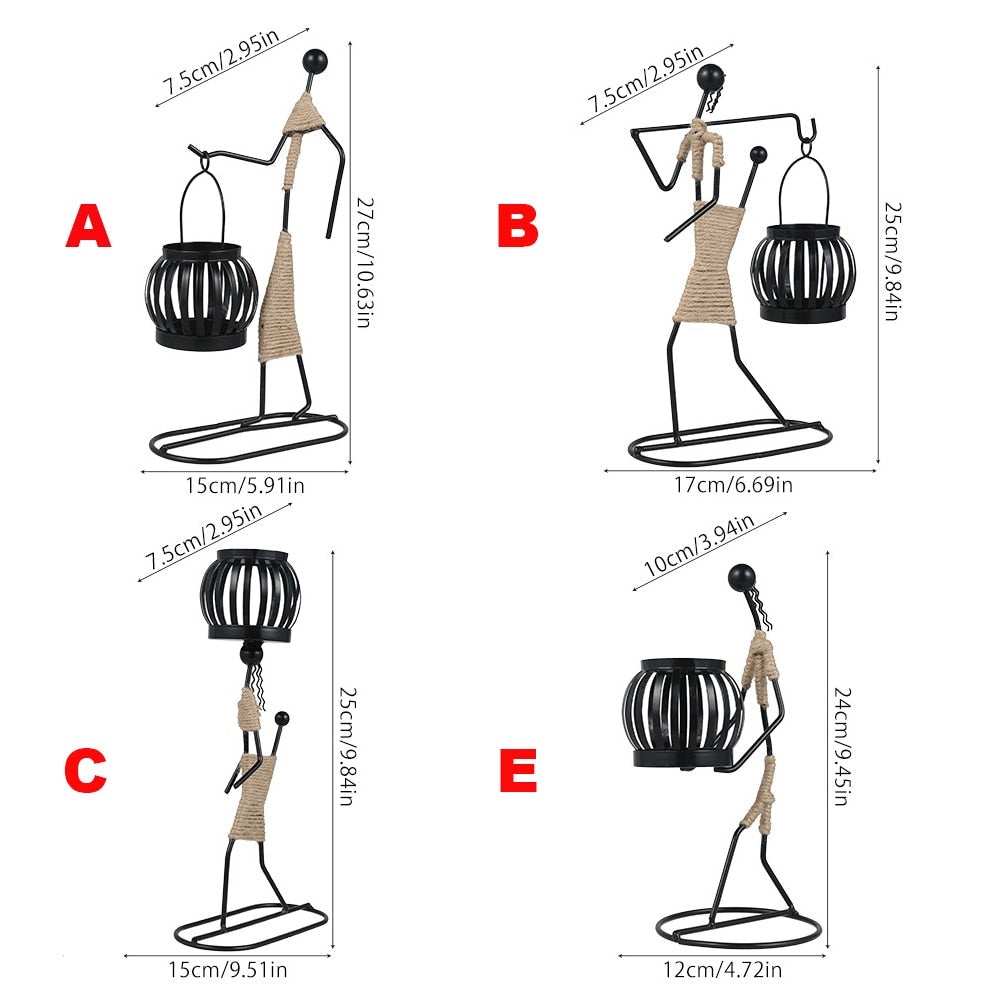 7.5cm/2.95in

A

27cm/10.63in

15cm/5.91in

7.5cm/2.95in

B

25cm/9.84in

17cm/6.69in

7.5cm/2.95in

C

25cm/9.84in

15cm/9.51in

10cm/3.94in

E

24cm/9.45in

12cm/4.72in