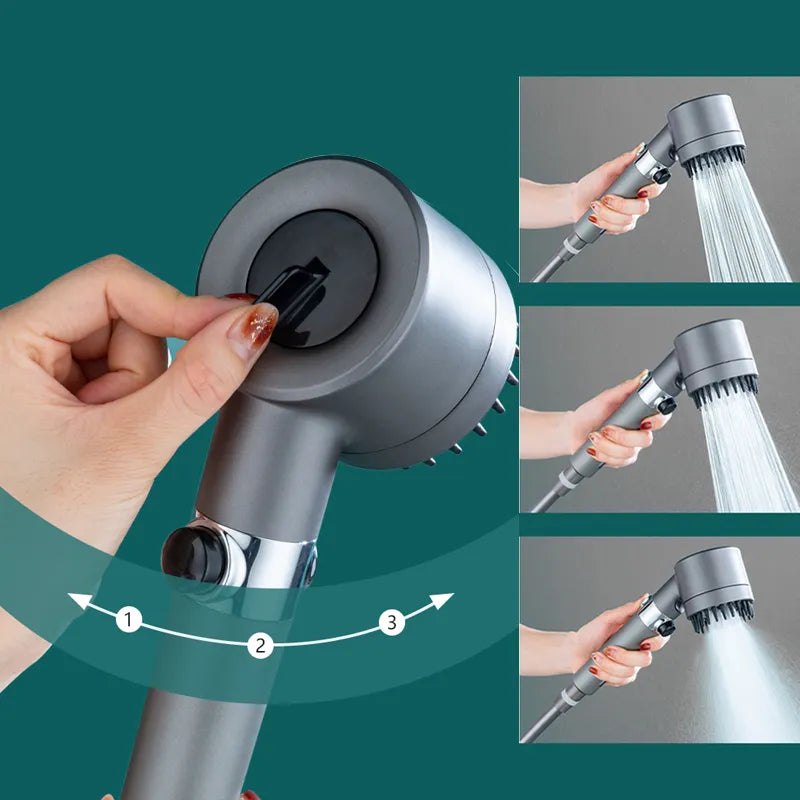 1
2
3